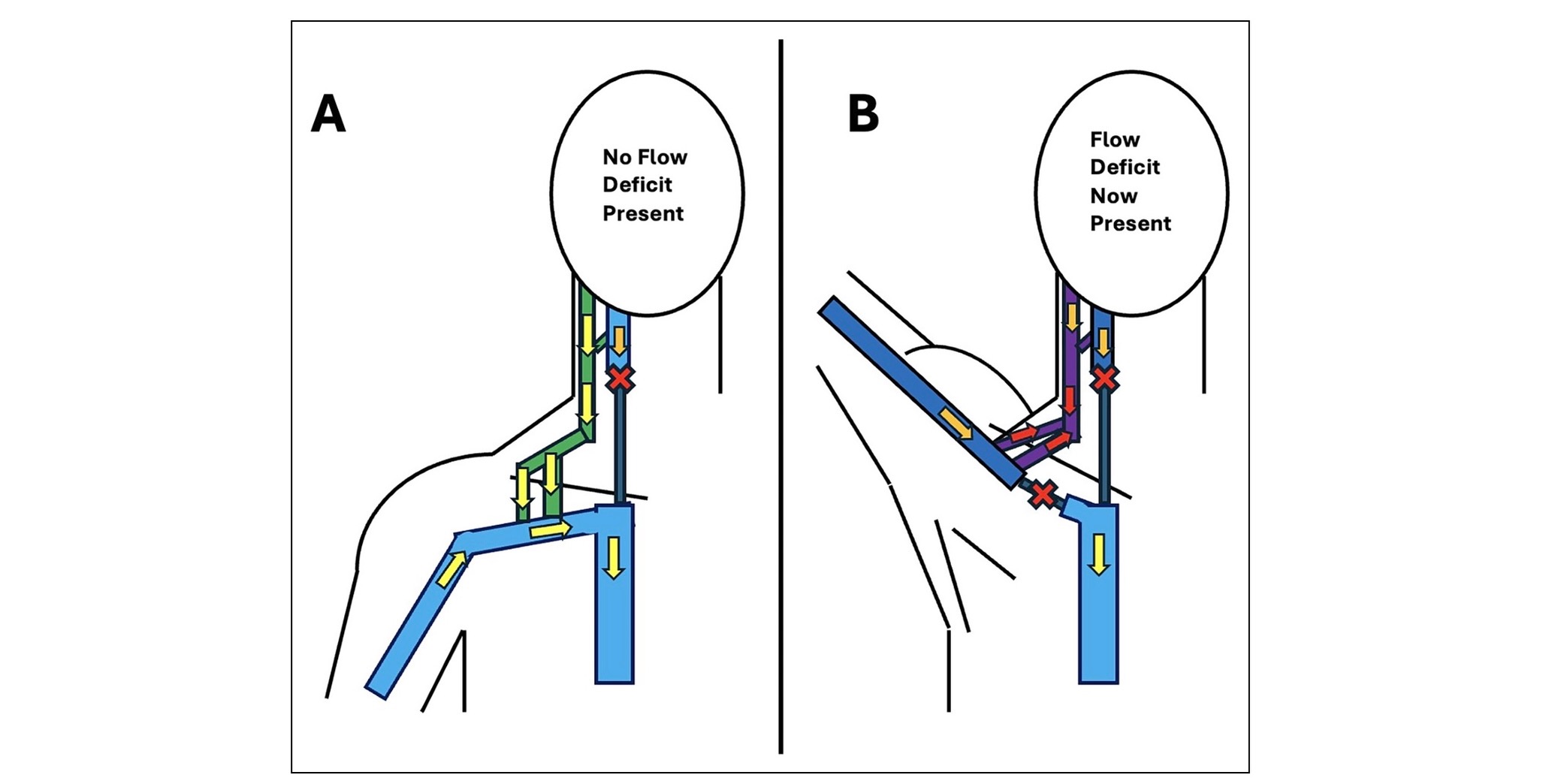 A

No Flow Deficit Present

B

Flow Deficit Now Present